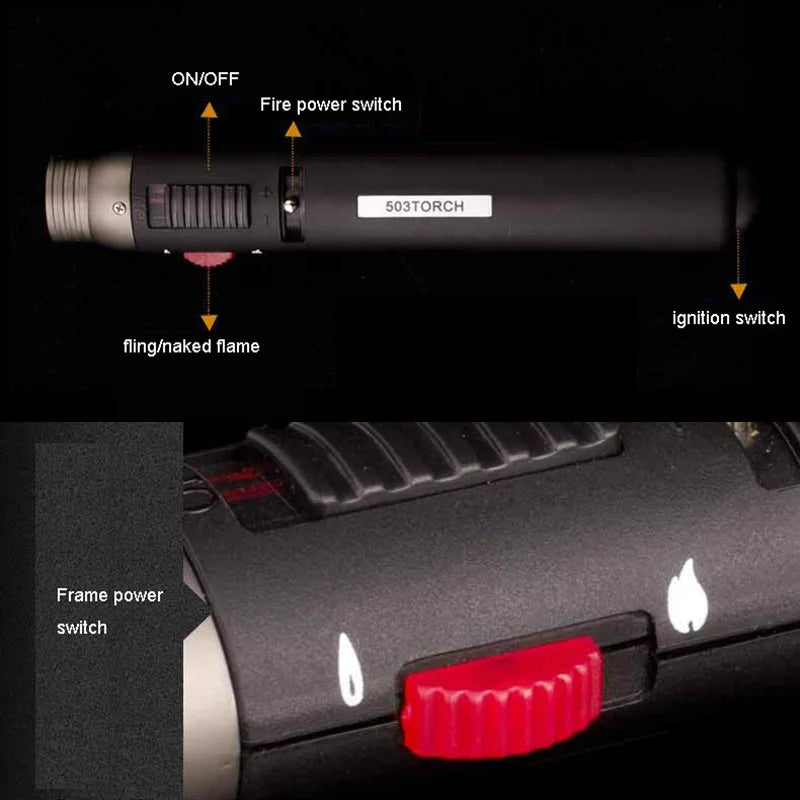 ON/OFF

Fire power switch

503TORCH

fling/naked flame

ignition switch

Frame power switch